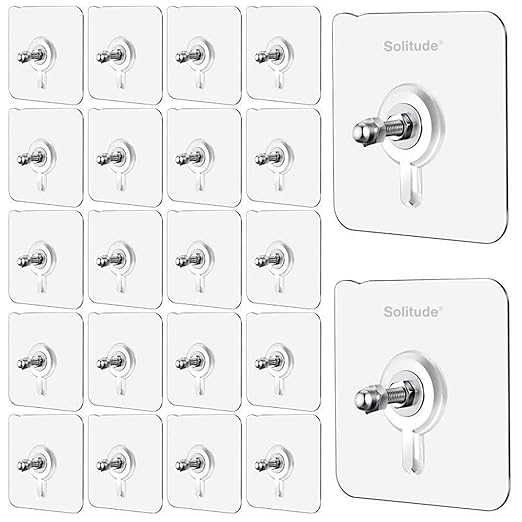 Solitude®

Solitude®