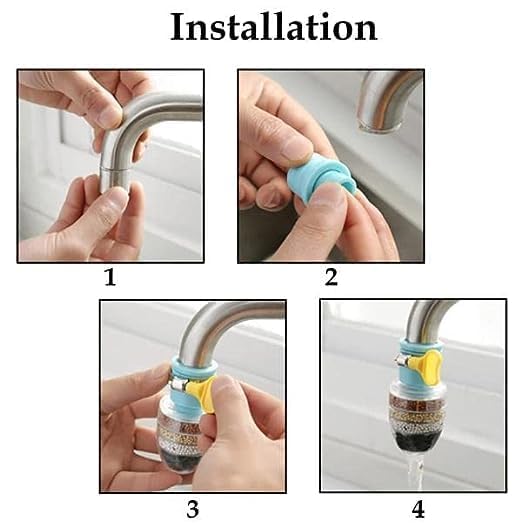 Installation

1

2

3

4