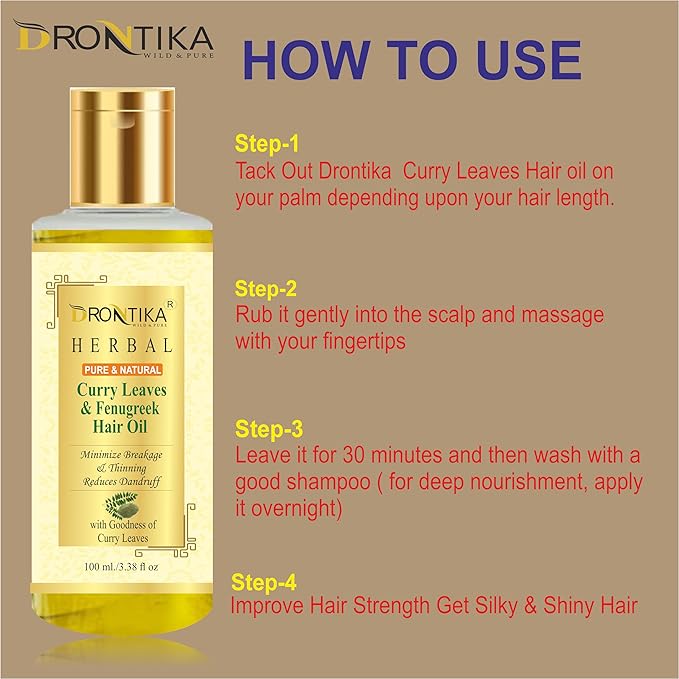 DRONTIKA
WILD & PURE

HOW TO USE

DRONTIKA R
WILD & PURE
HERBAL
PURE & NATURAL
Curry Leaves & Fenugreek Hair Oil
Minimize Breakage & Thinning Reduces Dandruff
with Goodness of Curry Leaves
100 ml./3.38 fl oz

Step-1
Tack Out Drontika Curry Leaves Hair oil on your palm depending upon your hair length.

Step-2
Rub it gently into the scalp and massage with your fingertips

Step-3
Leave it for 30 minutes and then wash with a good shampoo ( for deep nourishment, apply it overnight)

Step-4
Improve Hair Strength Get Silky & Shiny Hair